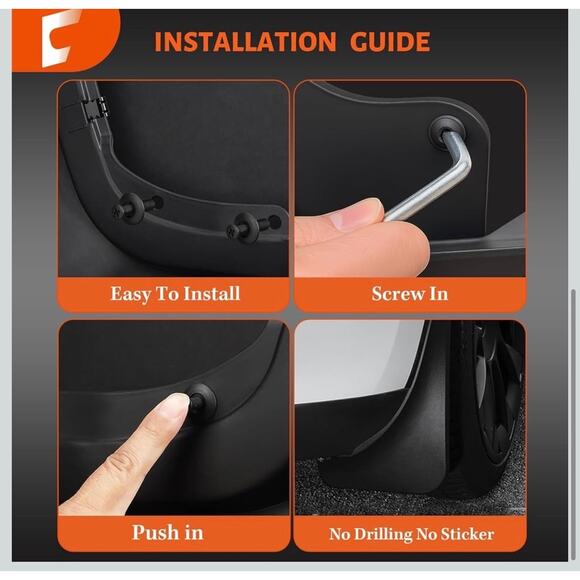 INSTALLATION GUIDE

Easy To Install

Screw In

Push in

No Drilling No Sticker